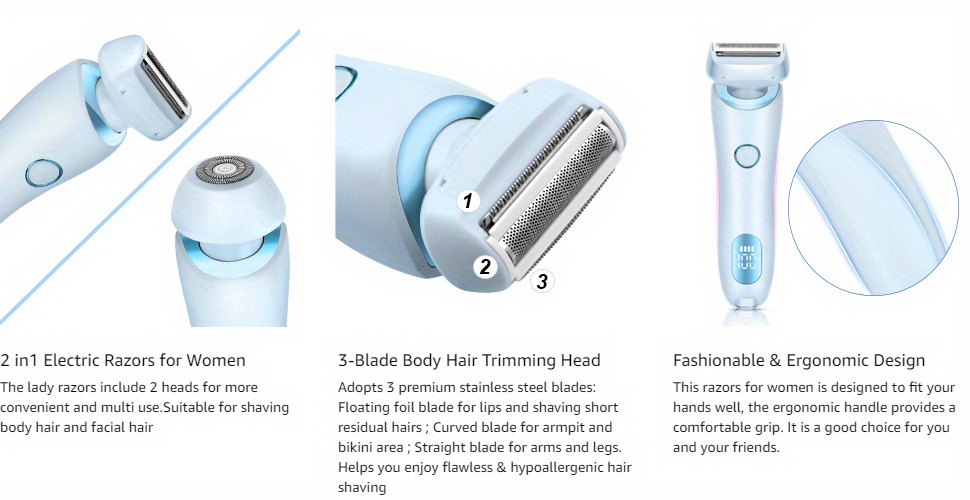 1

2

3

2 in1 Electric Razors for Women

The lady razors include 2 heads for more convenient and multi use.Suitable for shaving body hair and facial hair

3-Blade Body Hair Trimming Head

Adopts 3 premium stainless steel blades: Floating foil blade for lips and shaving short residual hairs ; Curved blade for armpit and bikini area ; Straight blade for arms and legs. Helps you enjoy flawless & hypoallergenic hair shaving

Fashionable & Ergonomic Design

This razors for women is designed to fit your hands well, the ergonomic handle provides a comfortable grip. It is a good choice for you and your friends.