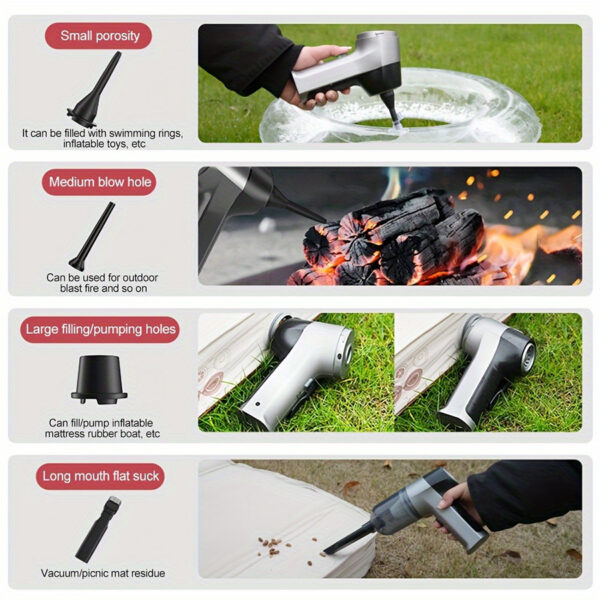 Small porosity

It can be filled with swimming rings, inflatable toys, etc

Medium blow hole

Can be used for outdoor blast fire and so on

Large filling/pumping holes

Can fill/pump inflatable mattress rubber boat, etc

Long mouth flat suck

Vacuum/picnic mat residue