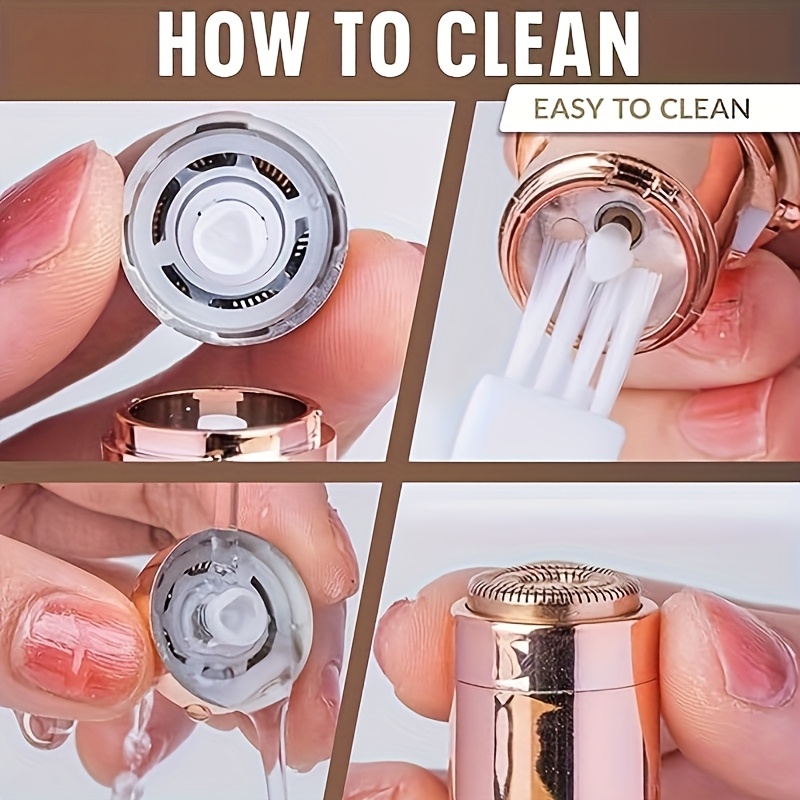 HOW TO CLEAN

EASY TO CLEAN