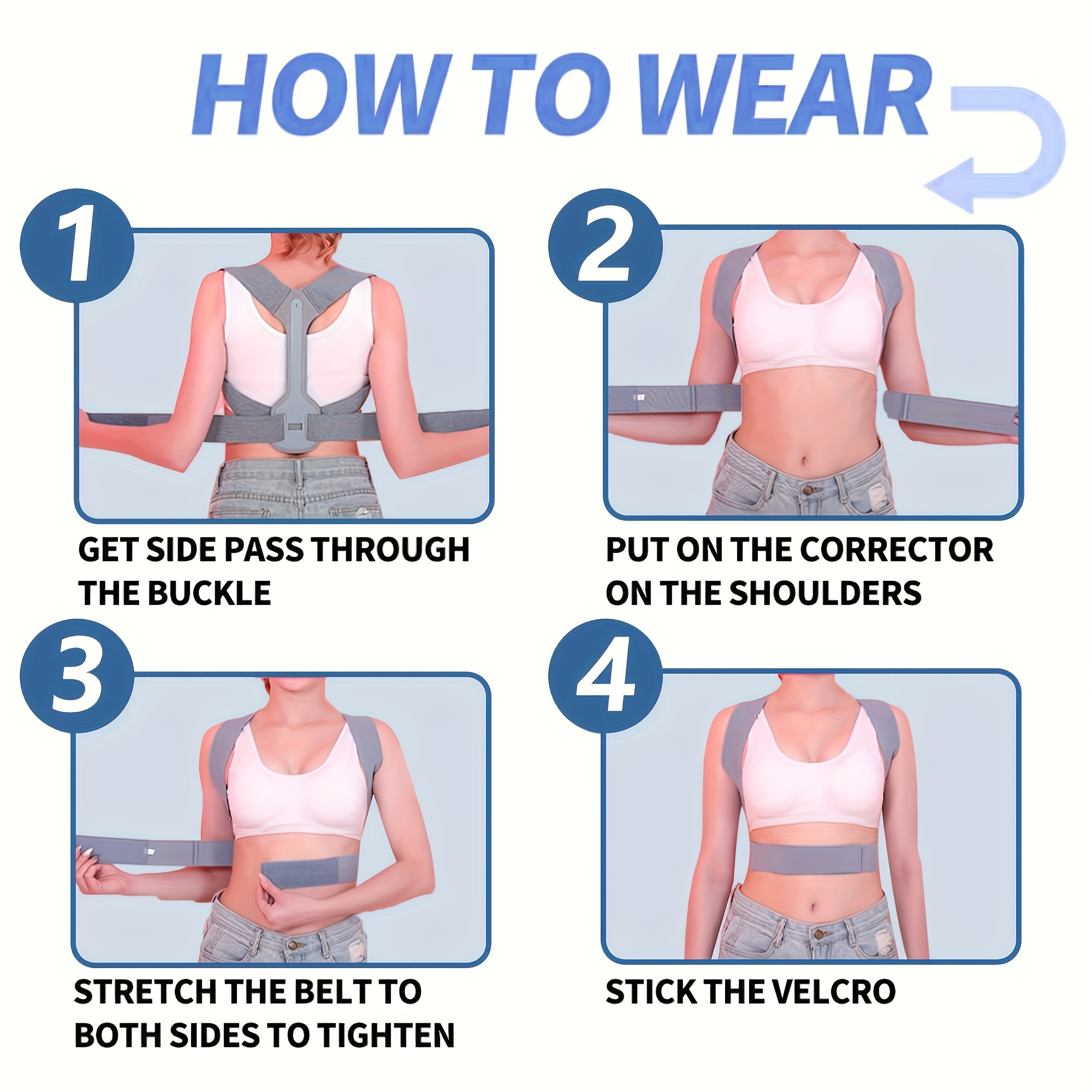 HOW TO WEAR

1

GET SIDE PASS THROUGH THE BUCKLE

2

PUT ON THE CORRECTOR ON THE SHOULDERS

3

STRETCH THE BELT TO BOTH SIDES TO TIGHTEN

4

STICK THE VELCRO