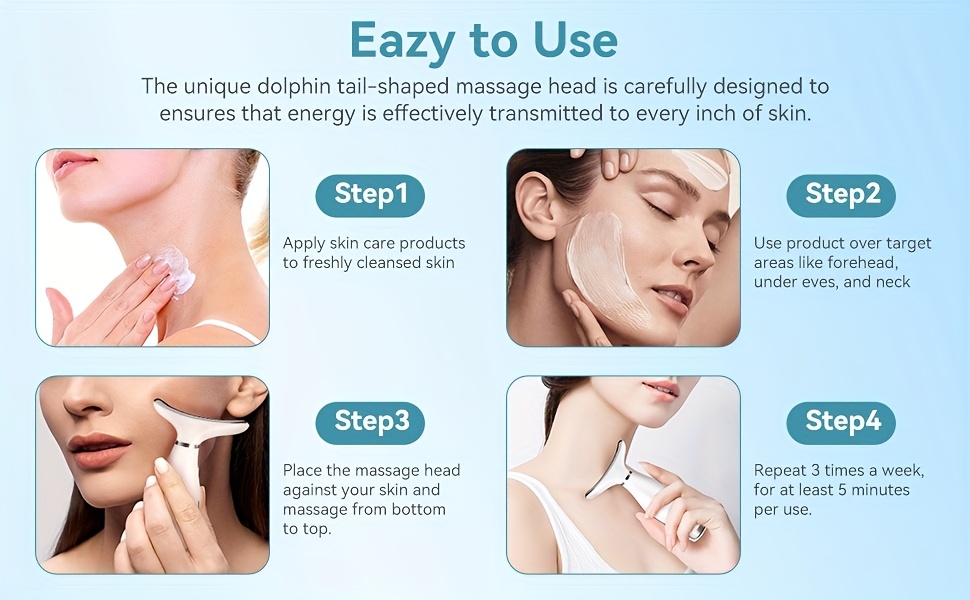 Eazy to Use

The unique dolphin tail-shaped massage head is carefully designed to ensures that energy is effectively transmitted to every inch of skin.

Step1

Apply skin care products to freshly cleansed skin

Step2

Use product over target areas like forehead, under eves, and neck

Step3

Place the massage head against your skin and massage from bottom to top.

Step4

Repeat 3 times a week, for at least 5 minutes per use.