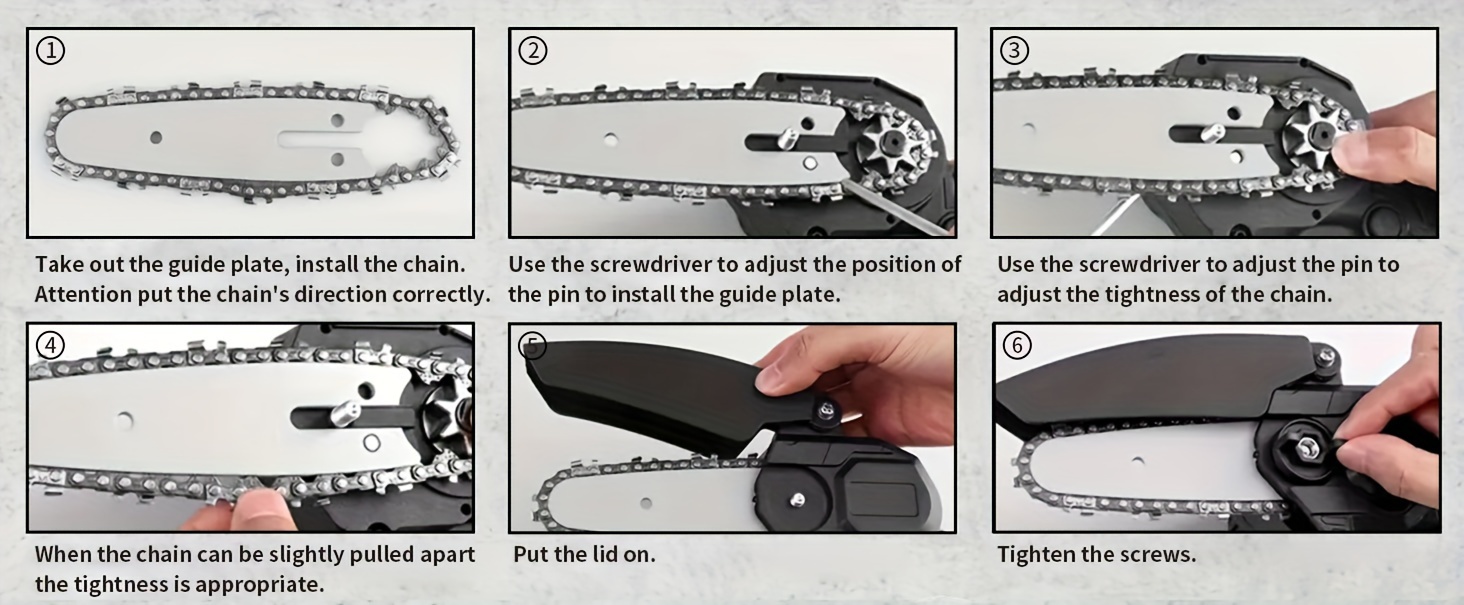 ①

Take out the guide plate, install the chain. Attention put the chain's direction correctly.

②

Use the screwdriver to adjust the position of the pin to install the guide plate.

③

Use the screwdriver to adjust the pin to adjust the tightness of the chain.

④

When the chain can be slightly pulled apart the tightness is appropriate.

⑤

Put the lid on.

⑥

Tighten the screws.