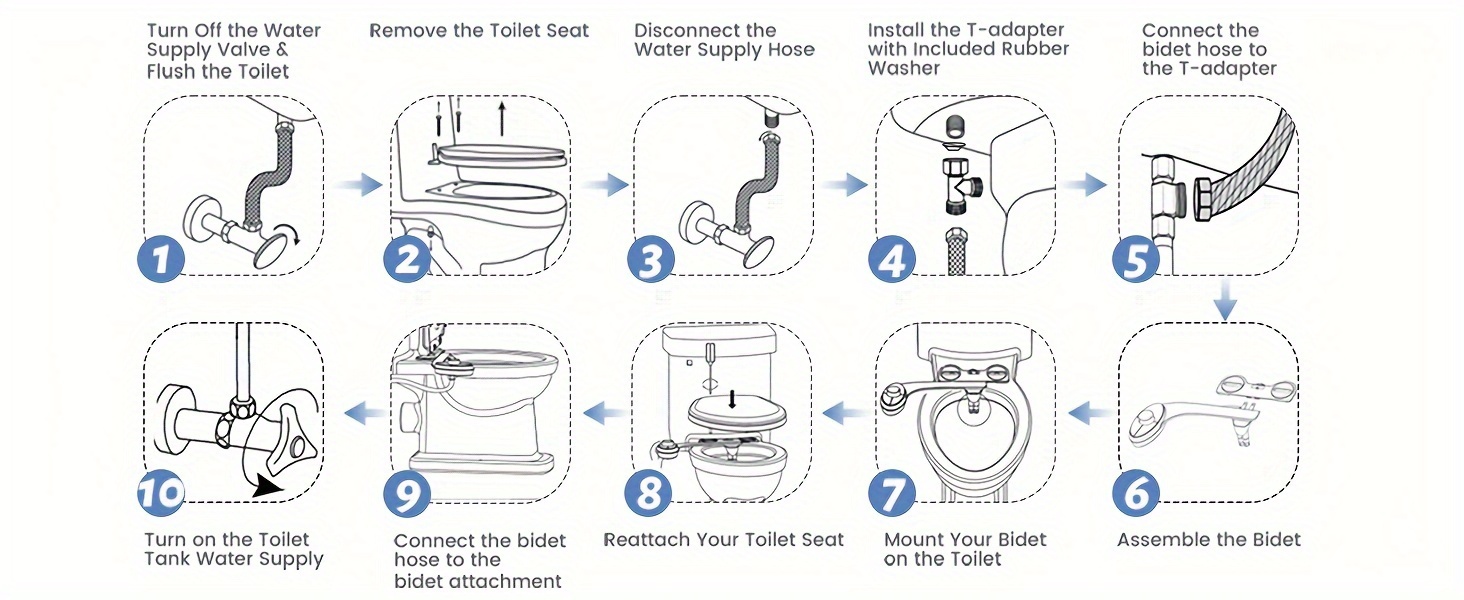 Turn Off the Water Supply Valve & Flush the Toilet

1

Remove the Toilet Seat

2

Disconnect the Water Supply Hose

3

Install the T-adapter with Included Rubber Washer

4

Connect the bidet hose to the T-adapter

5

6

Assemble the Bidet

7

Mount Your Bidet on the Toilet

8

Reattach Your Toilet Seat

9

Connect the bidet hose to the bidet attachment

10

Turn on the Toilet Tank Water Supply