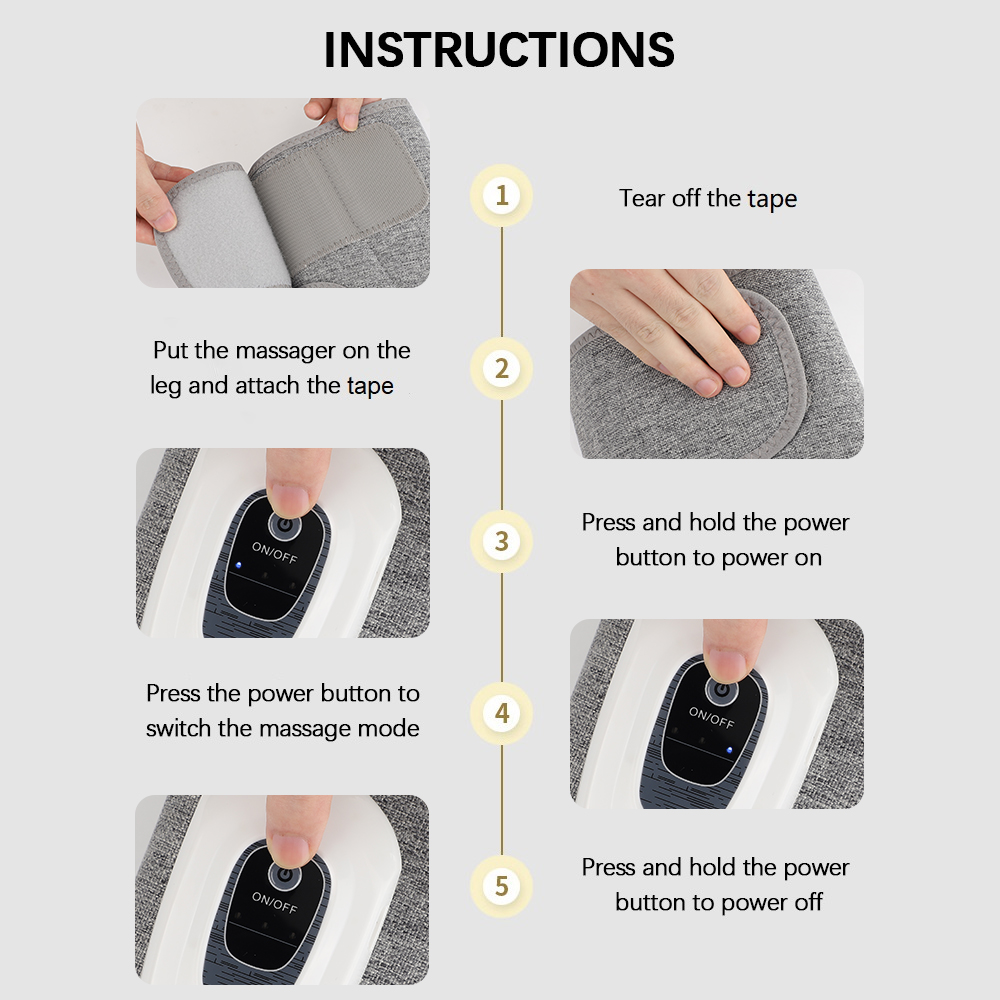 INSTRUCTIONS

1

Tear off the tape

Put the massager on the leg and attach the tape

2

ON/OFF

3

Press and hold the power button to power on

Press the power button to switch the massage mode

4

ON/OFF

ON/OFF

5

Press and hold the power button to power off