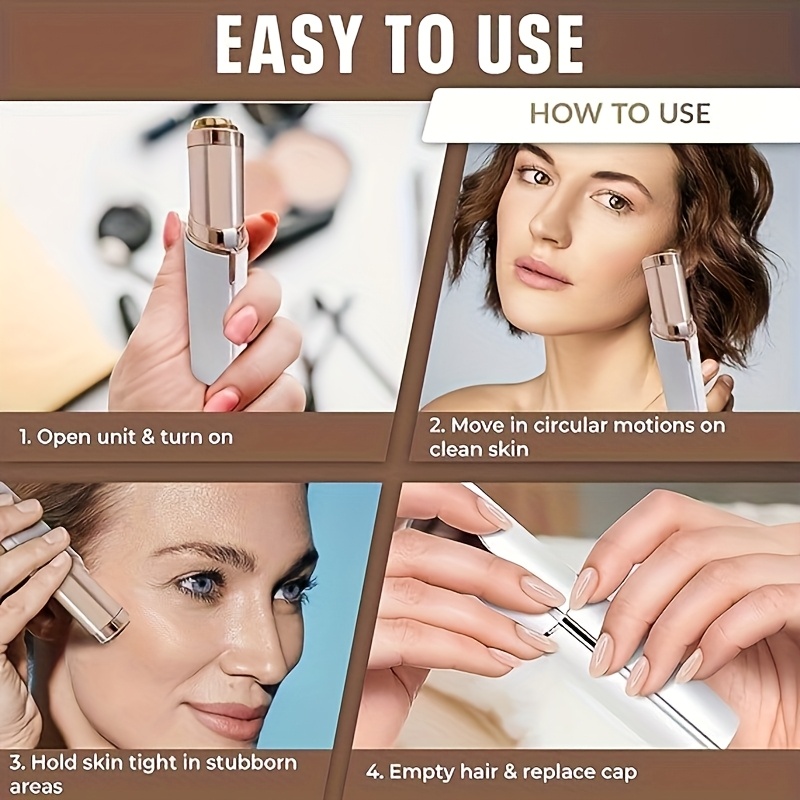 EASY TO USE

HOW TO USE

1. Open unit & turn on

2. Move in circular motions on clean skin

3. Hold skin tight in stubborn areas

4. Empty hair & replace cap